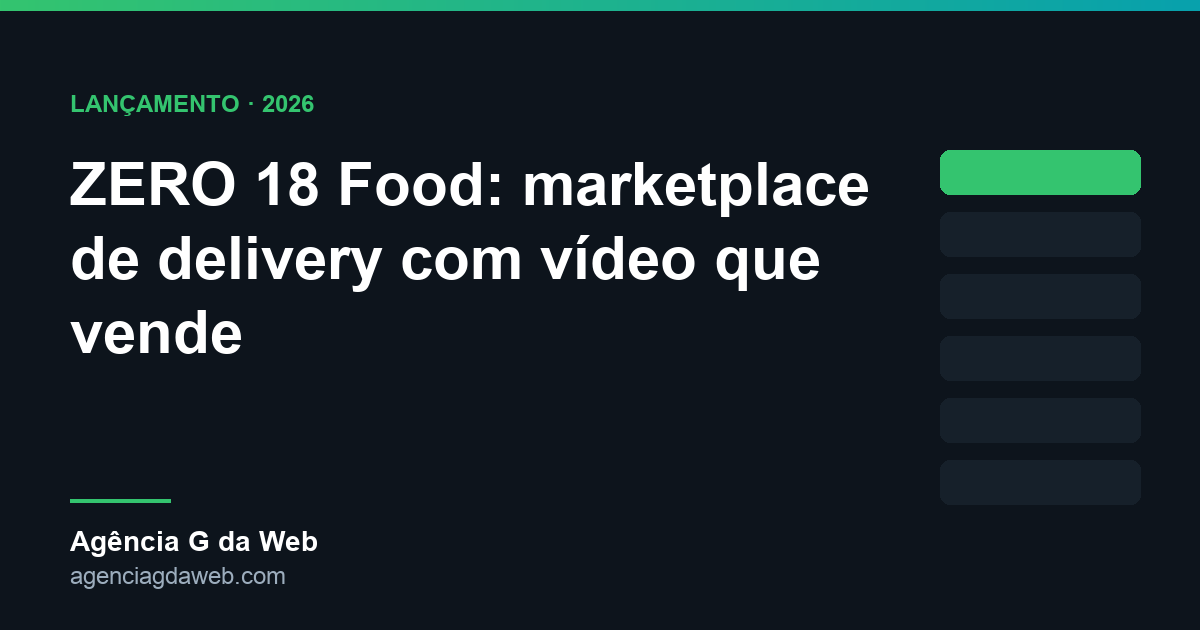 LANÇAMENTO · 2026

ZERO 18 Food: marketplace de delivery com vídeo que vende

Agência G da Web
agenciagdaweb.com